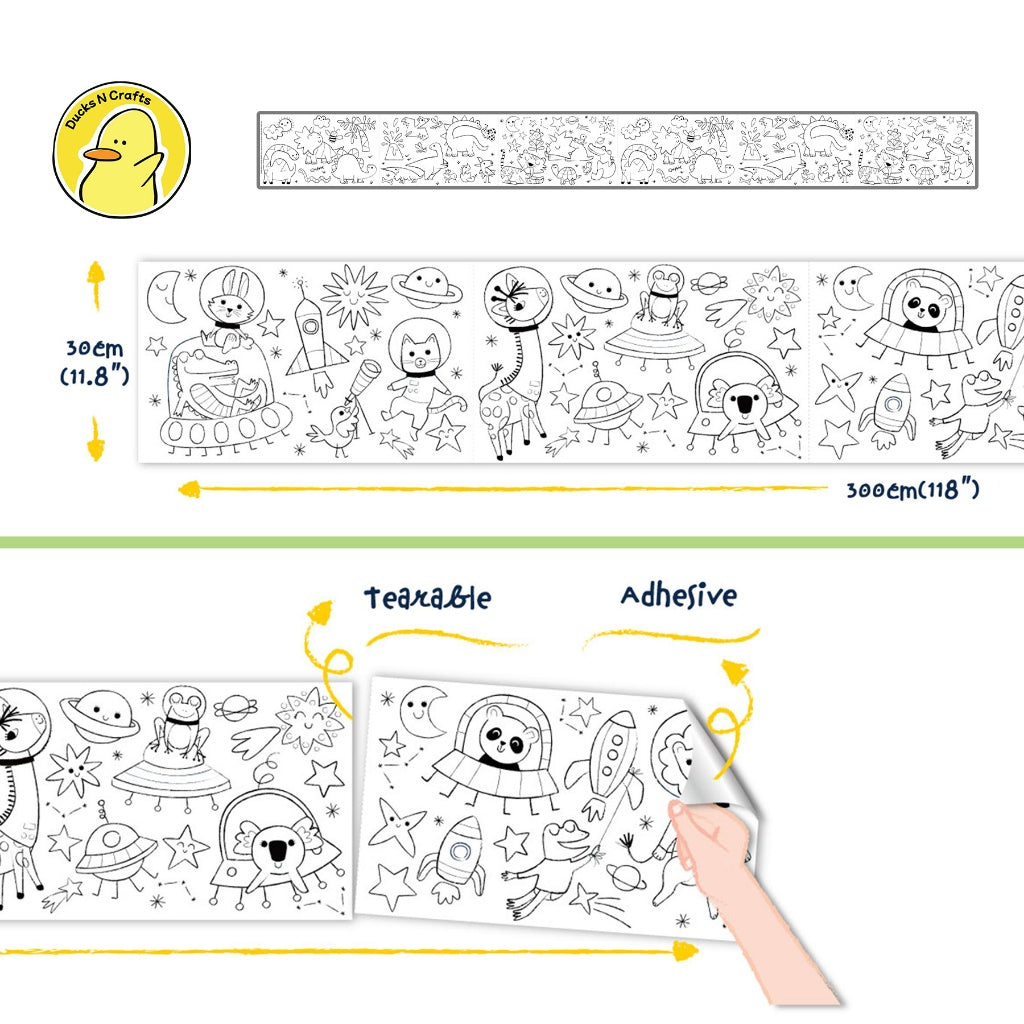 Ducks N Crafts

30cm (11.8")

300cm(118")

Tearable

Adhesive